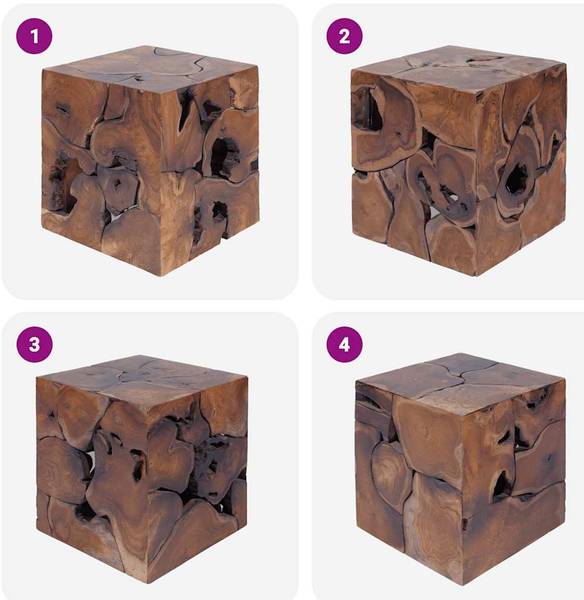 1

2

3

4