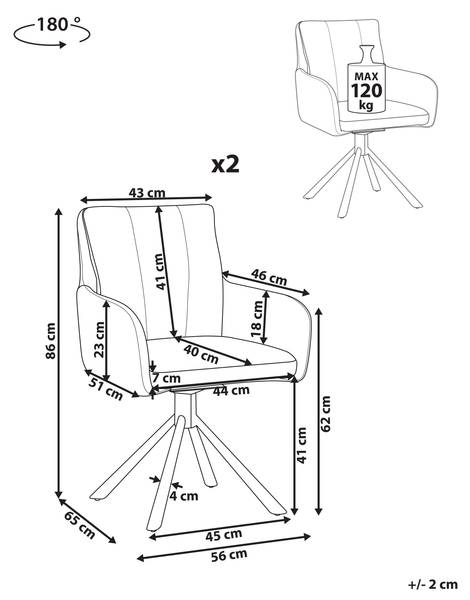 180 °

MAX 120 kg

x2

43 cm

41 cm

46 cm

18 cm

86 cm

23 cm

40 cm

7 cm

51 cm

44 cm

62 cm

41 cm

4 cm

65 cm

45 cm

56 cm

+/- 2 cm