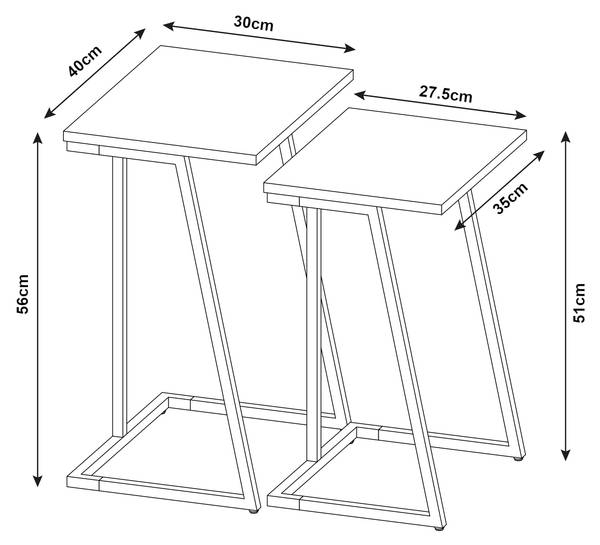 40cm

30cm

27.5cm

35cm

56cm

51cm