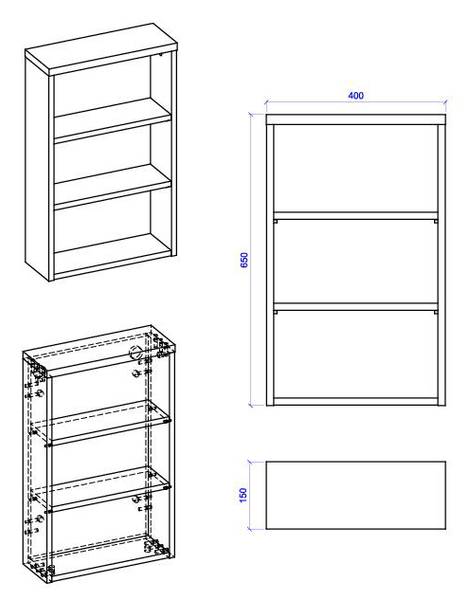 400

650

150