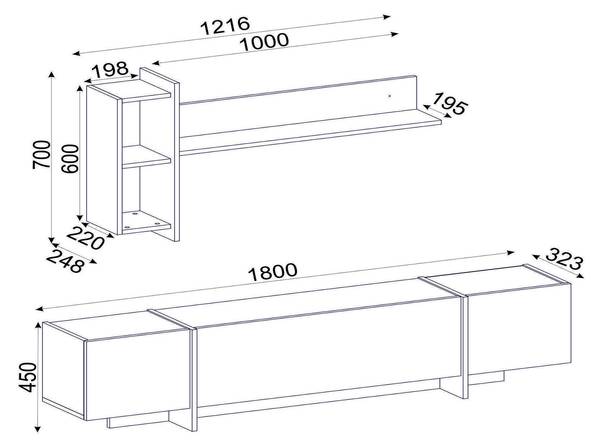 1216
1000
198
195
700
600
220
248
1800
323
450