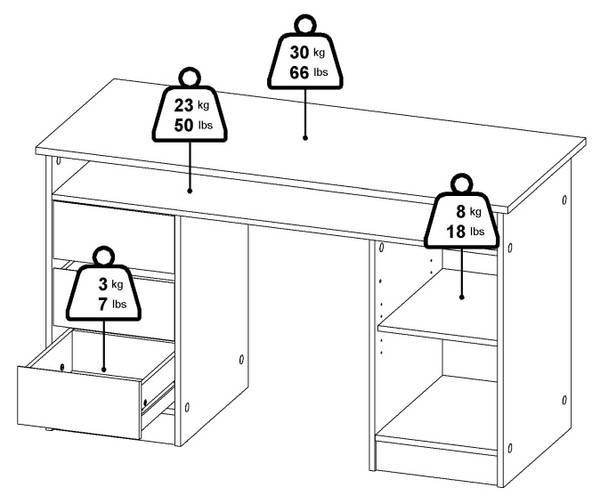 30 kg
66 lbs

23 kg
50 lbs

8 kg
18 lbs

3 kg
7 lbs