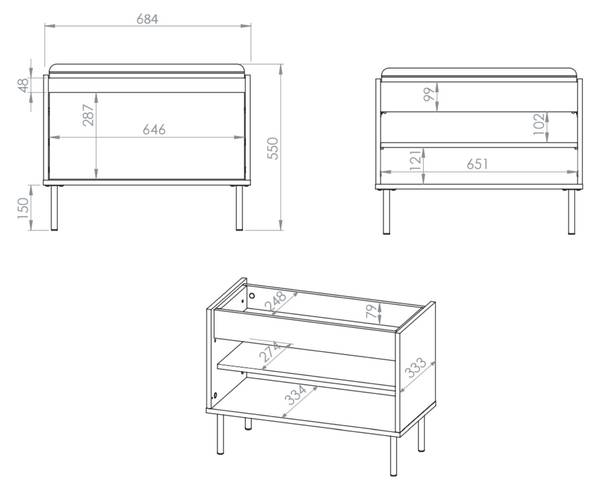 684
48
287
646
550
150
99
102
121
651
248
79
274
333
334