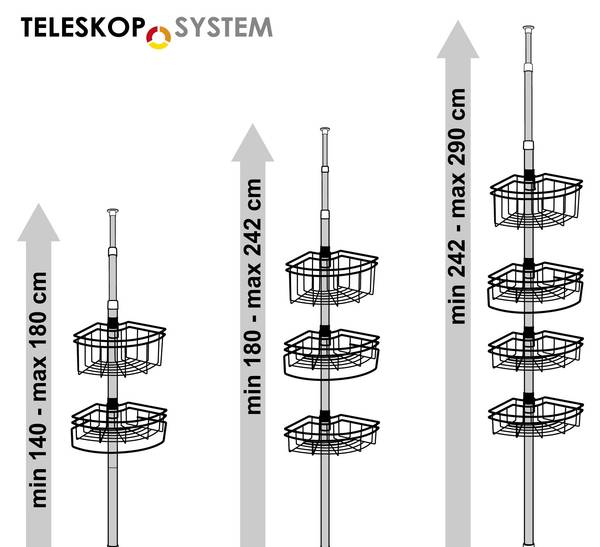 TELESKOP SYSTEM

min 140 - max 180 cm

min 180 - max 242 cm

min 242 - max 290 cm