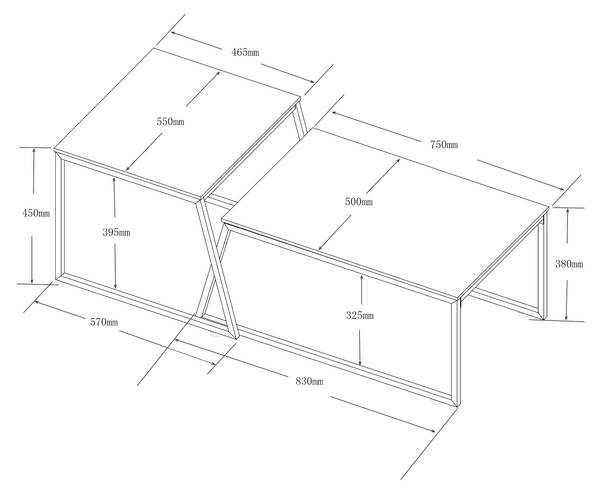 465mm

550mm

750mm

450mm

395mm

500mm

380mm

325mm

570mm

830mm