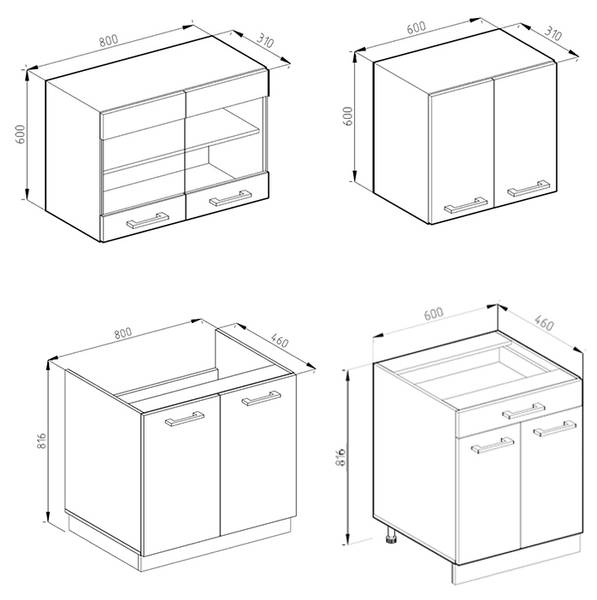 800
310
600
600
310
600
800
460
816
600
460
816