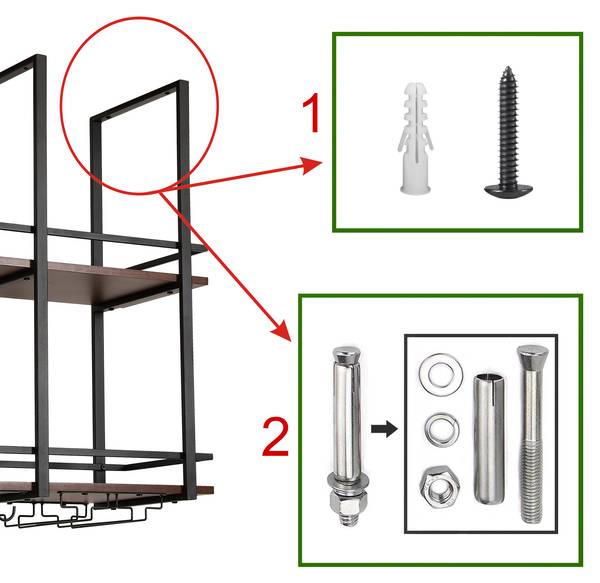 1

2