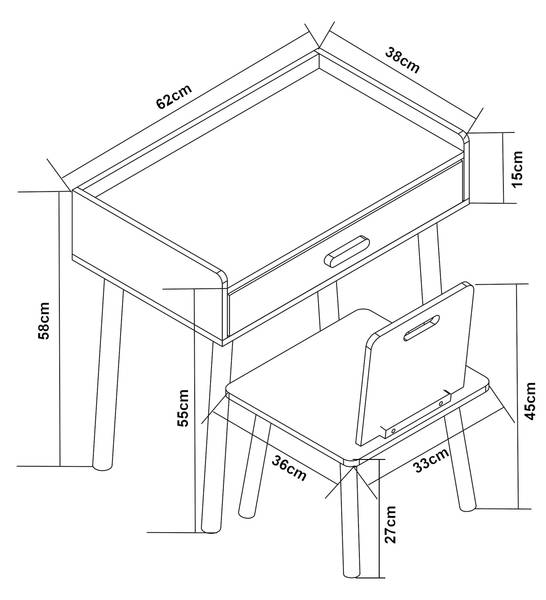 62cm
38cm
15cm
58cm
55cm
45cm
36cm
33cm
27cm