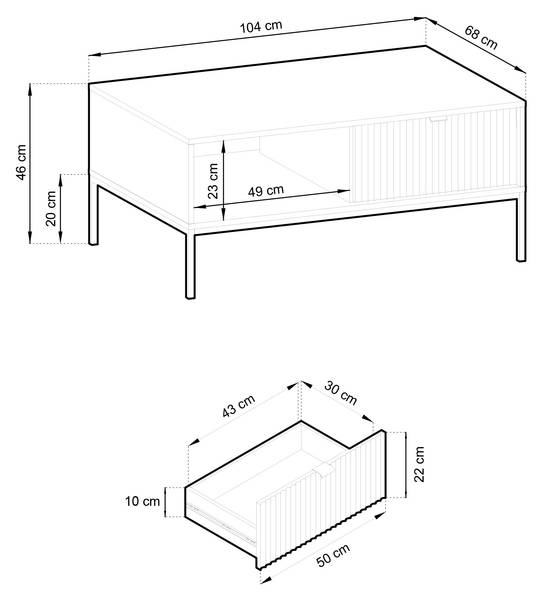 104 cm
68 cm
46 cm
20 cm
23 cm
49 cm
43 cm
30 cm
22 cm
10 cm
50 cm