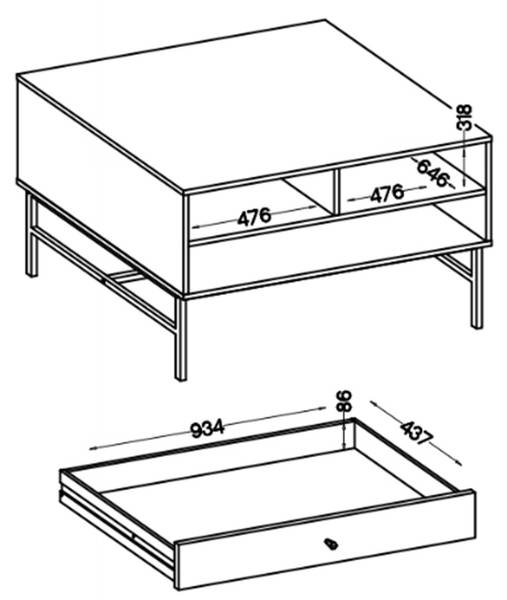 318
646
476
476
934
86
437