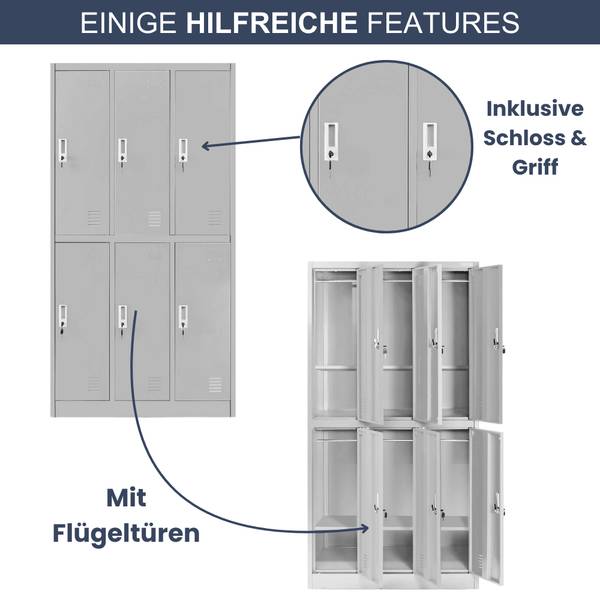 EINIGE HILFREICHE FEATURES

Inklusive Schloss & Griff

Mit Flügeltüren