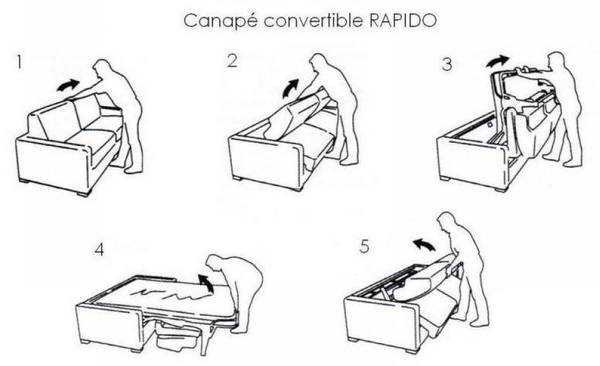 Canapé convertible RAPIDO

1

2

3

4

5