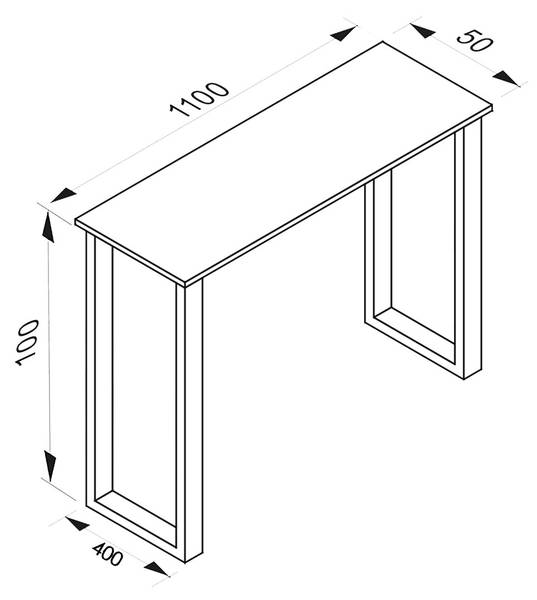 1100
50
100
400