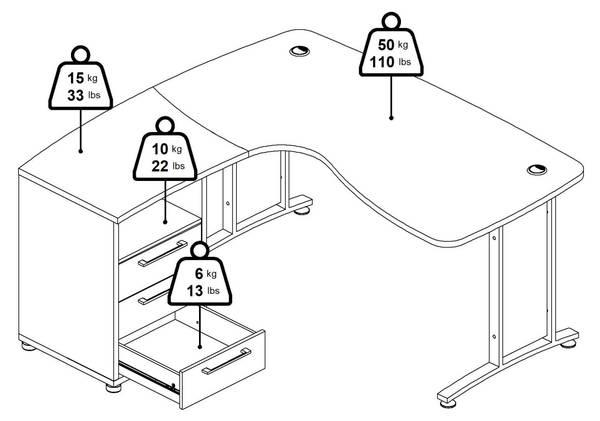 15 kg
33 lbs

50 kg
110 lbs

10 kg
22 lbs

6 kg
13 lbs