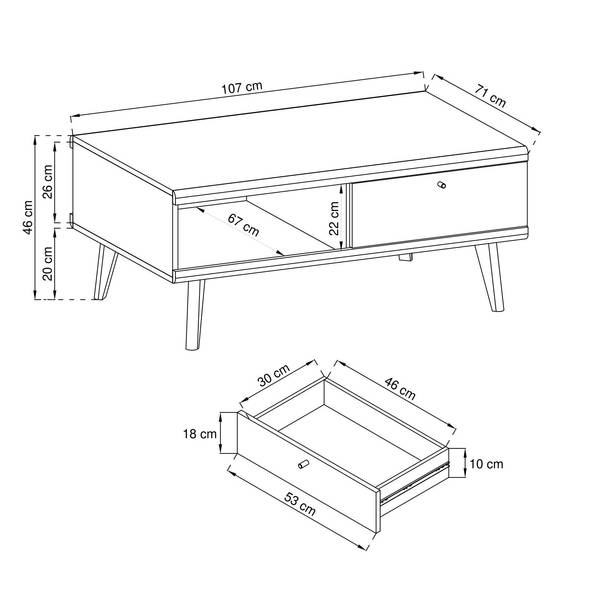 107 cm
71 cm
46 cm
26 cm
20 cm
67 cm
22 cm
30 cm
46 cm
18 cm
10 cm
53 cm