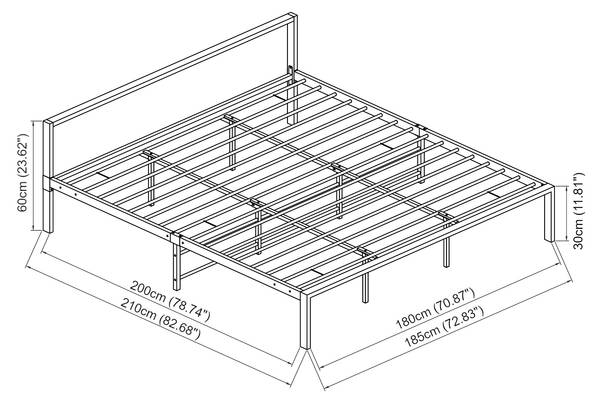 60cm (23.62")
30cm (11.81")
200cm (78.74")
210cm (82.68")
180cm (70.87")
185cm (72.83")