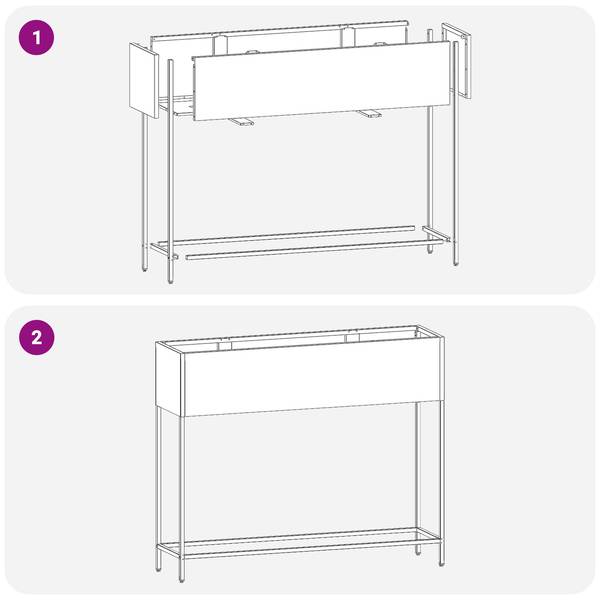 1

2