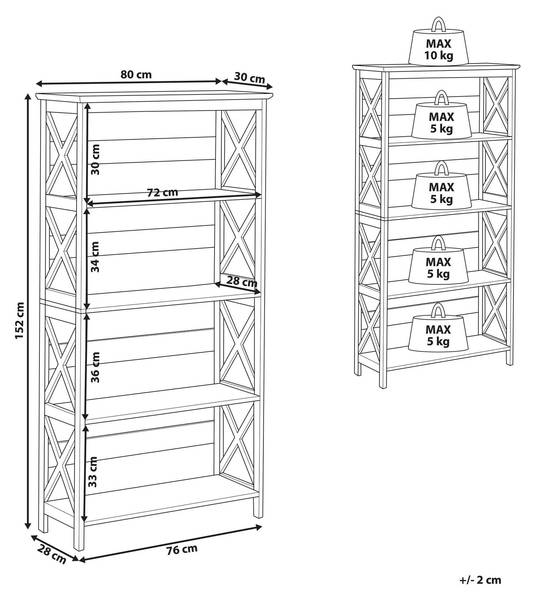 80 cm
30 cm
152 cm
30 cm
72 cm
34 cm
28 cm
36 cm
33 cm
28 cm
76 cm

MAX
10 kg
MAX
5 kg
MAX
5 kg
MAX
5 kg
MAX
5 kg

+/- 2 cm