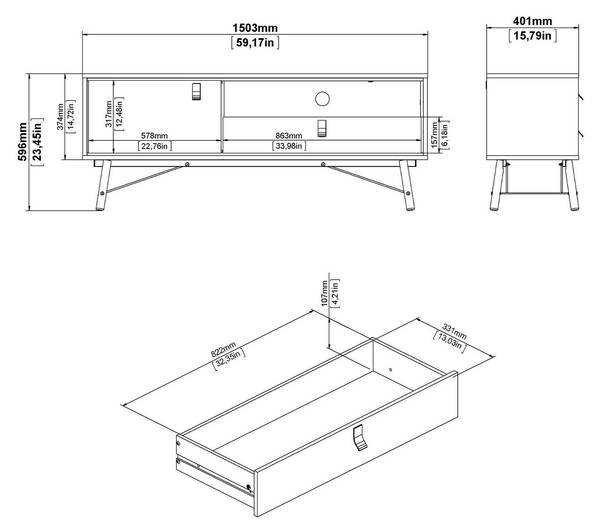 1503mm
[59,17in]

401mm
[15,79in]

596mm
[23,45in]

374mm
[14,72in]

317mm
[12,48in]

578mm
[22,76in]

863mm
[33,98in]

157mm
[6,18in]

107mm
[4,21in]

822mm
[32,35in]

331mm
[13,03in]