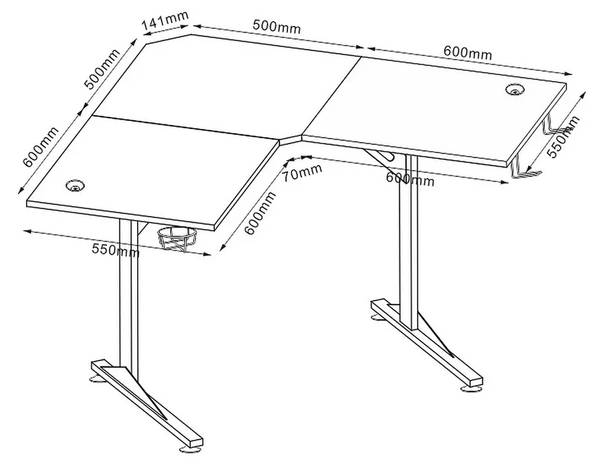 141mm
500mm
600mm
500mm
600mm
550mm
70mm
600mm
600mm
550mm