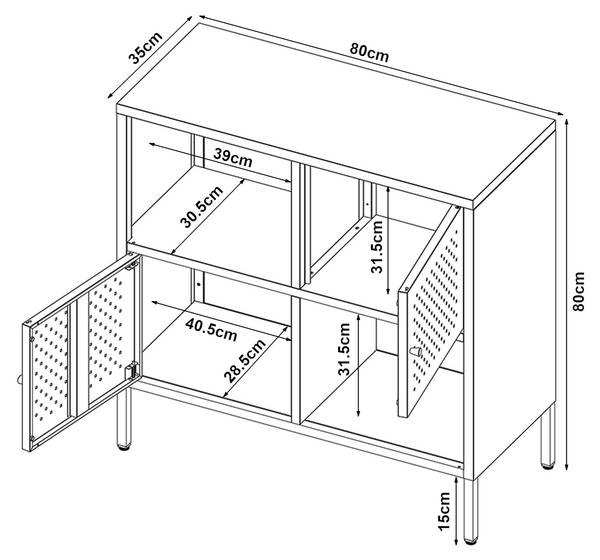 35cm
80cm
39cm
30.5cm
31.5cm
80cm
40.5cm
28.5cm
31.5cm
15cm