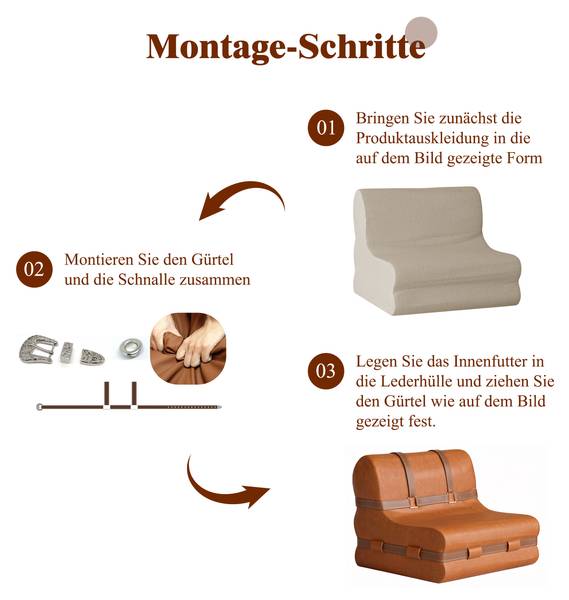 Montage-Schritte

01 Bringen Sie zunächst die Produktauskleidung in die auf dem Bild gezeigte Form

02 Montieren Sie den Gürtel und die Schnalle zusammen

03 Legen Sie das Innenfutter in die Lederhülle und ziehen Sie den Gürtel wie auf dem Bild gezeigt fest.