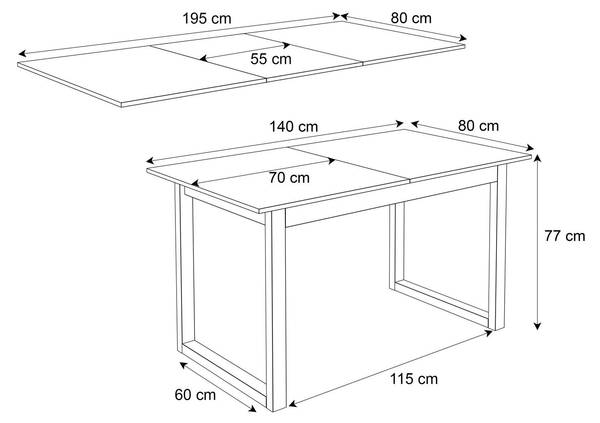 195 cm
80 cm
55 cm
140 cm
80 cm
70 cm
77 cm
115 cm
60 cm