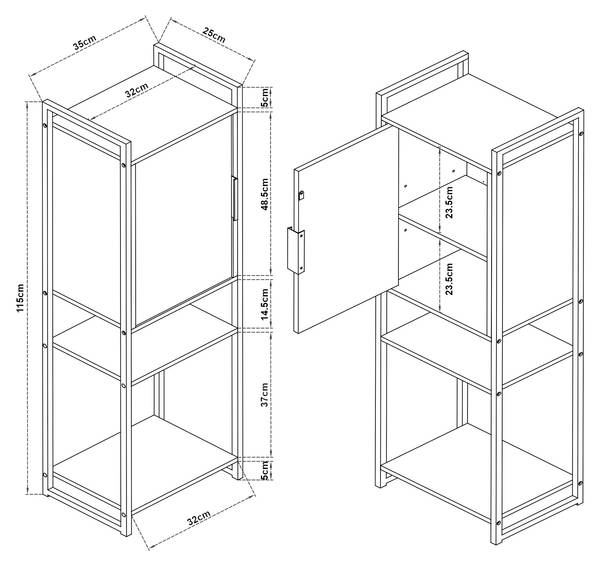 35cm
25cm
32cm
5cm
48.5cm
115cm
14.5cm
37cm
5cm
32cm
23.5cm
23.5cm