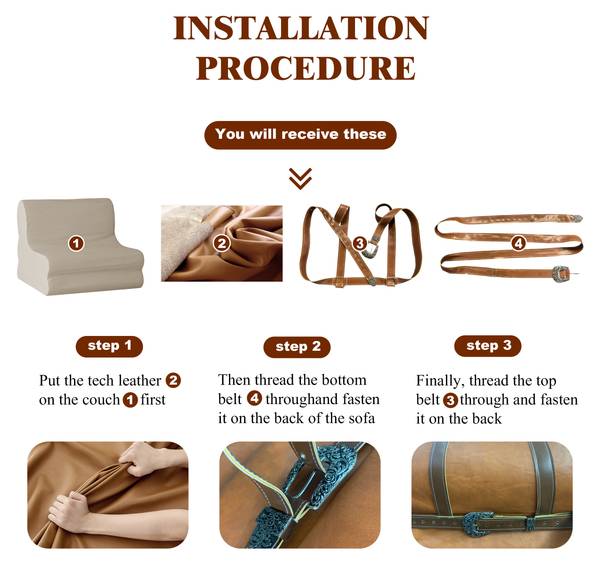 INSTALLATION PROCEDURE

You will receive these

1

2

3

4

step 1

Put the tech leather 2 on the couch 1 first

step 2

Then thread the bottom belt 4 throughand fasten it on the back of the sofa

step 3

Finally, thread the top belt 3 through and fasten it on the back