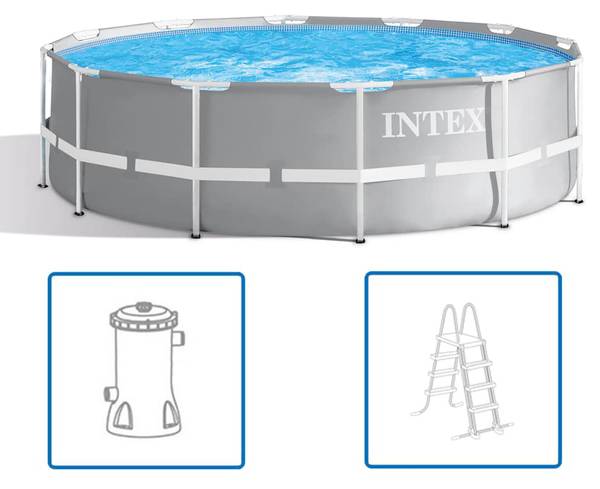 INTEX