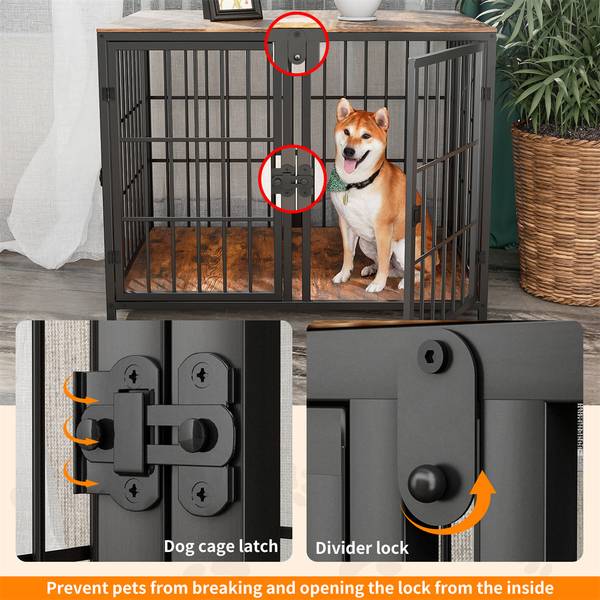 Dog cage latch

Divider lock

Prevent pets from breaking and opening the lock from the inside