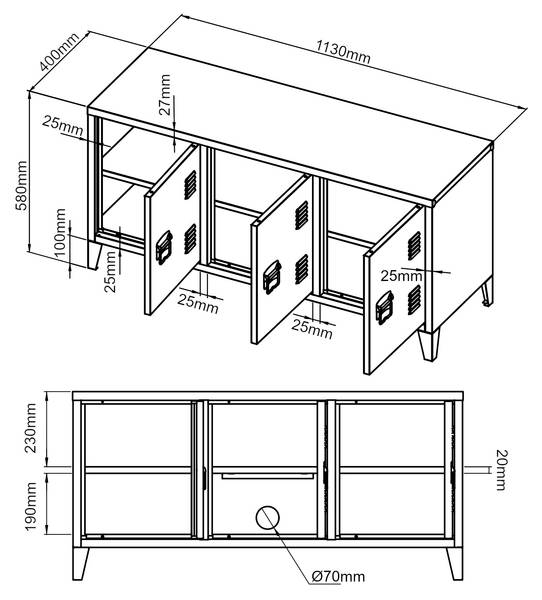 400mm

1130mm

27mm

25mm

580mm

100mm

25mm

25mm

25mm

25mm

230mm

190mm

20mm

Ø70mm