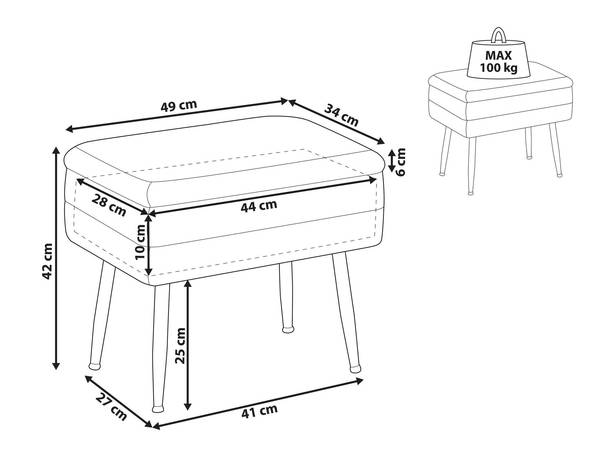 MAX
100 kg

49 cm
34 cm
6 cm
28 cm
44 cm
10 cm
42 cm
25 cm
27 cm
41 cm