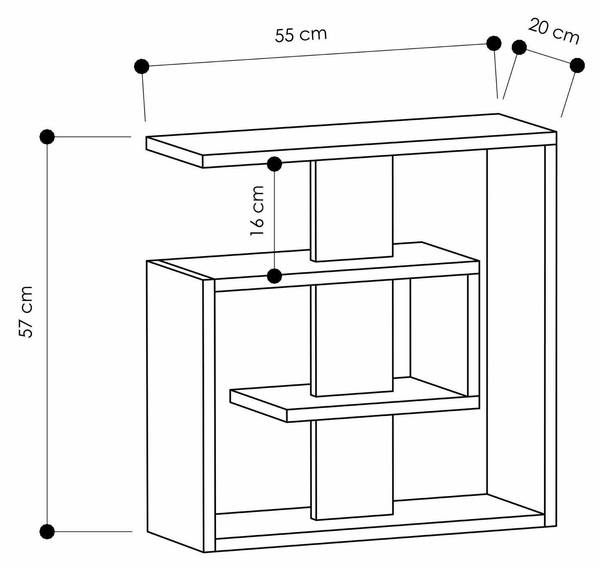 55 cm
20 cm
16 cm
57 cm