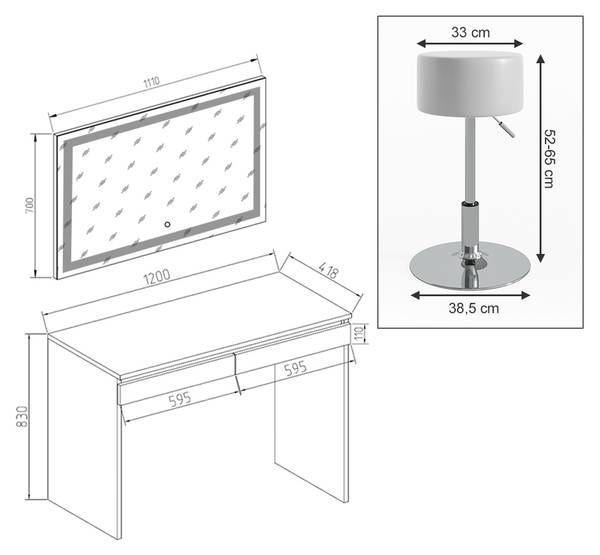 1110

700

1200

418

110

595

595

830

33 cm

52-65 cm

38,5 cm