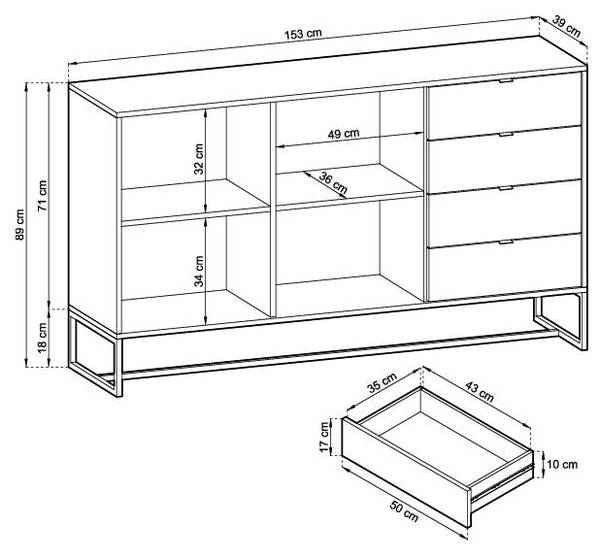 153 cm
39 cm
89 cm
71 cm
18 cm
32 cm
34 cm
49 cm
36 cm
35 cm
43 cm
17 cm
10 cm
50 cm