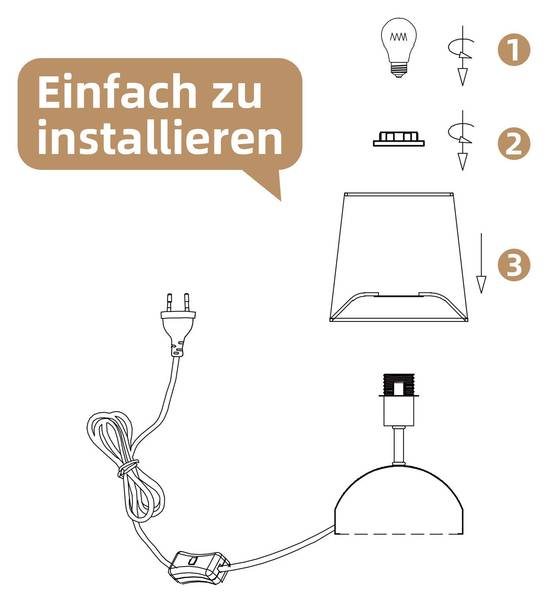 Einfach zu installieren

1

2

3