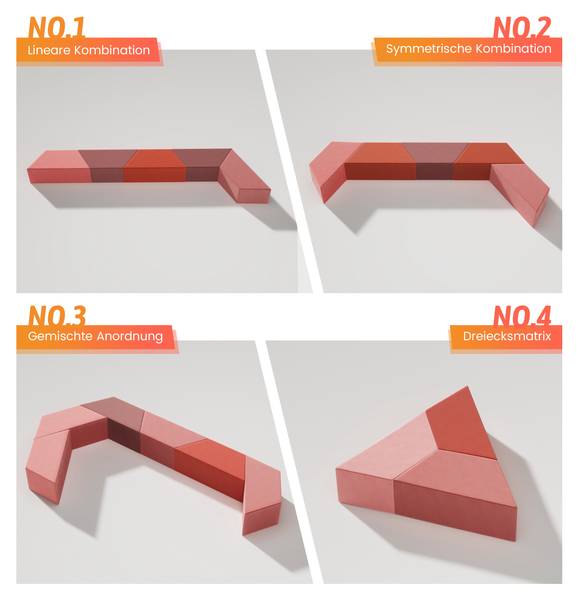 NO.1
Lineare Kombination

NO.2
Symmetrische Kombination

NO.3
Gemischte Anordnung

NO.4
Dreiecksmatrix