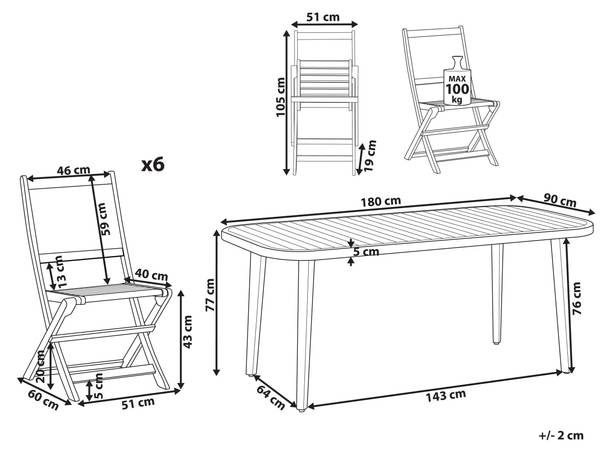 51 cm
105 cm
19 cm
MAX
100
kg
x6
46 cm
59 cm
13 cm
40 cm
43 cm
20 cm
5 cm
60 cm
51 cm
180 cm
90 cm
5 cm
77 cm
76 cm
64 cm
143 cm
+/- 2 cm