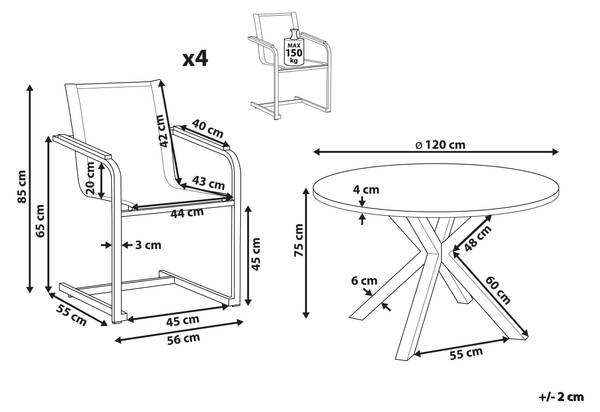 x4

MAX
150
kg

85 cm
65 cm
42 cm
40 cm
20 cm
43 cm
44 cm
3 cm
45 cm
55 cm
45 cm
56 cm

ø 120 cm
4 cm
75 cm
48 cm
6 cm
60 cm
55 cm

+/- 2 cm