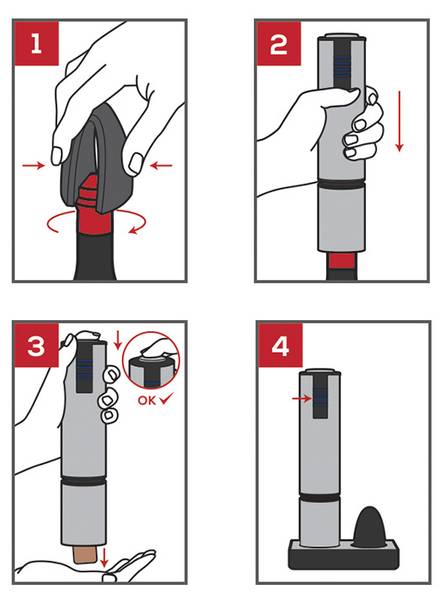 1

2

3

OK ✓

4