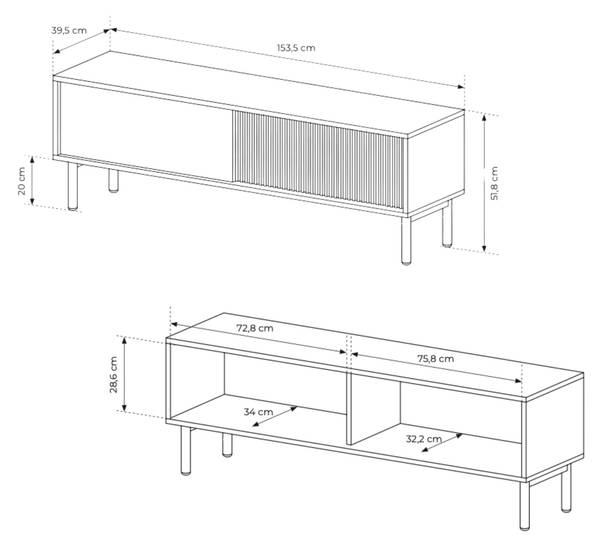 39,5 cm
153,5 cm
20 cm
51,8 cm
72,8 cm
75,8 cm
28,6 cm
34 cm
32,2 cm