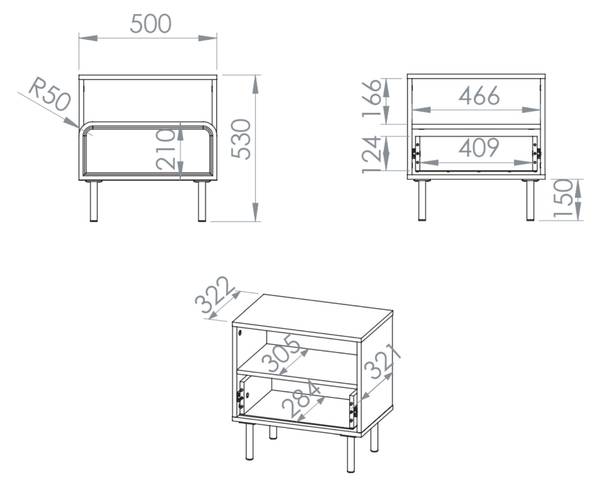 500
R50
210
530
166
466
124
409
150
322
305
321
284