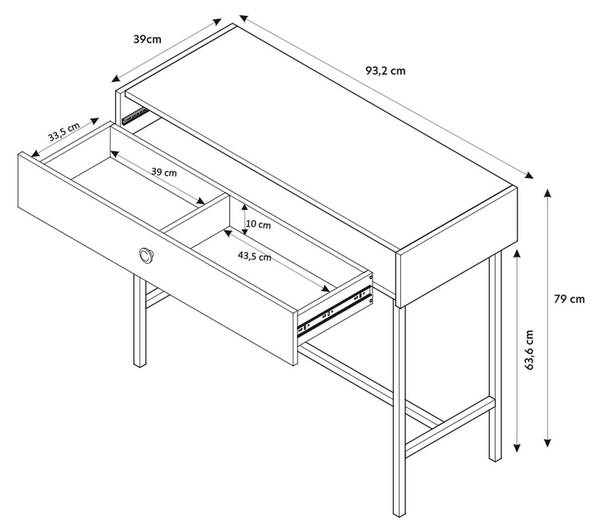 39cm

93,2 cm

33,5 cm

39 cm

10 cm

43,5 cm

79 cm

63,6 cm