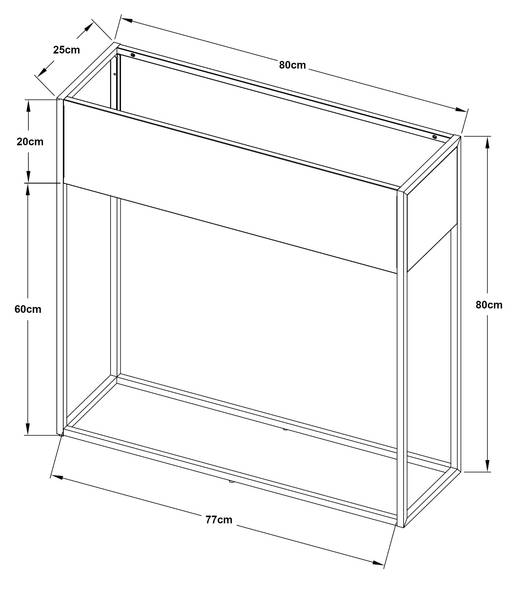 25cm
80cm
20cm
60cm
80cm
77cm