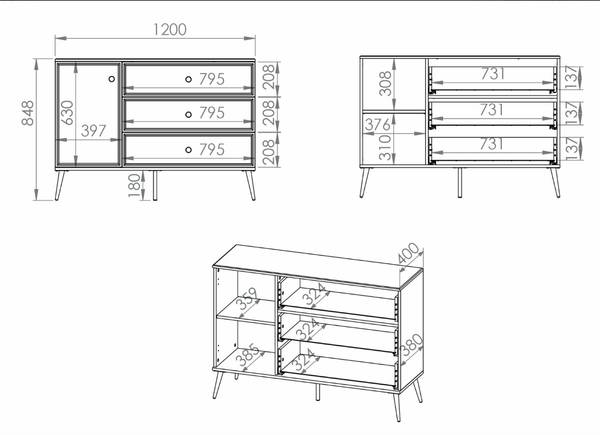 1200
848
630
397
795
795
795
208
208
208
180
308
376
310
731
731
731
137
137
137
400
359
385
324
324
324
380