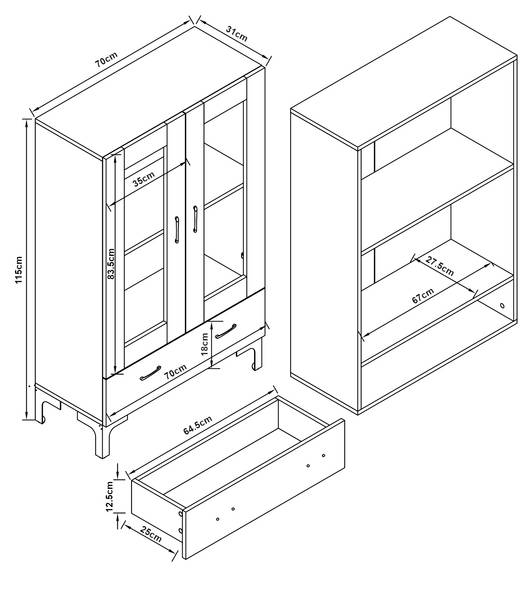 70cm
31cm
115cm
35cm
83.5cm
18cm
70cm
27.5cm
67cm
64.5cm
12.5cm
25cm