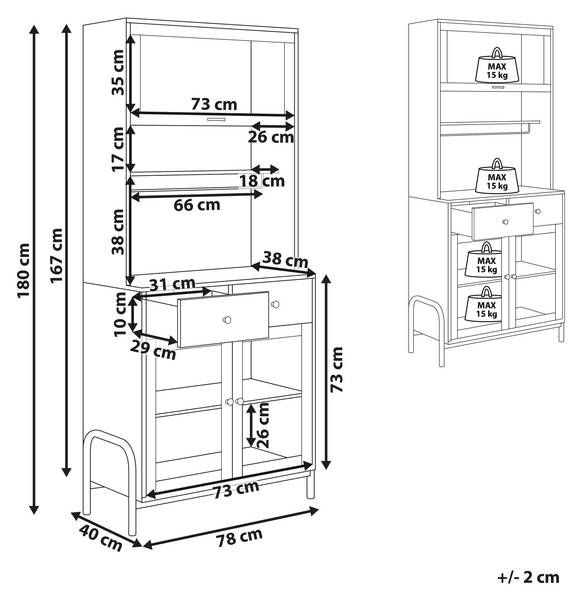 180 cm
167 cm
35 cm
73 cm
26 cm
17 cm
18 cm
66 cm
38 cm
38 cm
31 cm
10 cm
29 cm
73 cm
26 cm
73 cm
40 cm
78 cm

MAX
15 kg
MAX
15 kg
MAX
15 kg
MAX
15 kg

+/- 2 cm