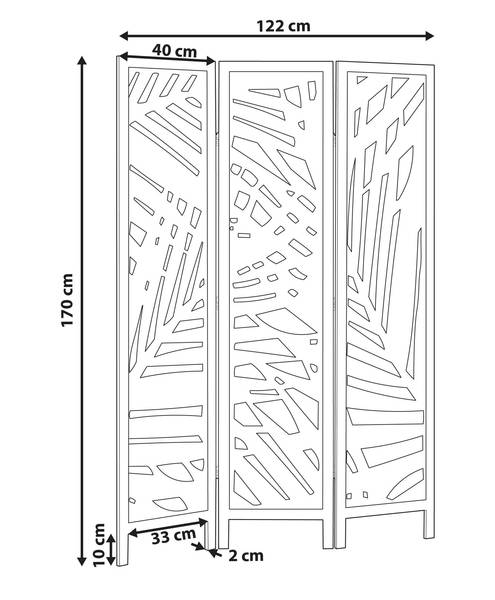 122 cm
40 cm
170 cm
10 cm
33 cm
2 cm