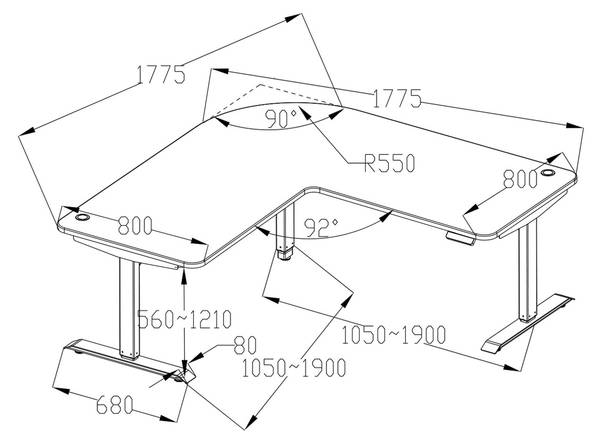 1775

1775

90°

R550

800

800

92°

560~1210

80

1050~1900

1050~1900

680